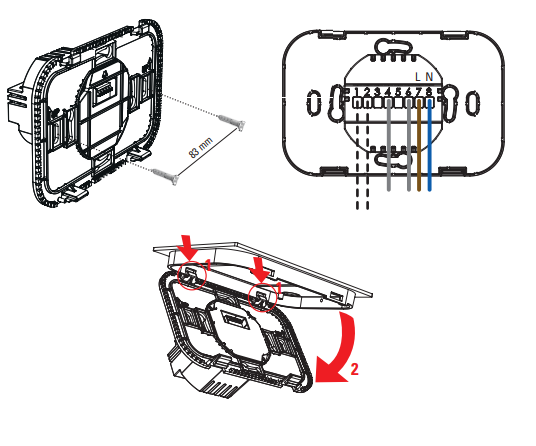 83 mm

L N
1 2 3 4 5 6 7 8

1
1
2